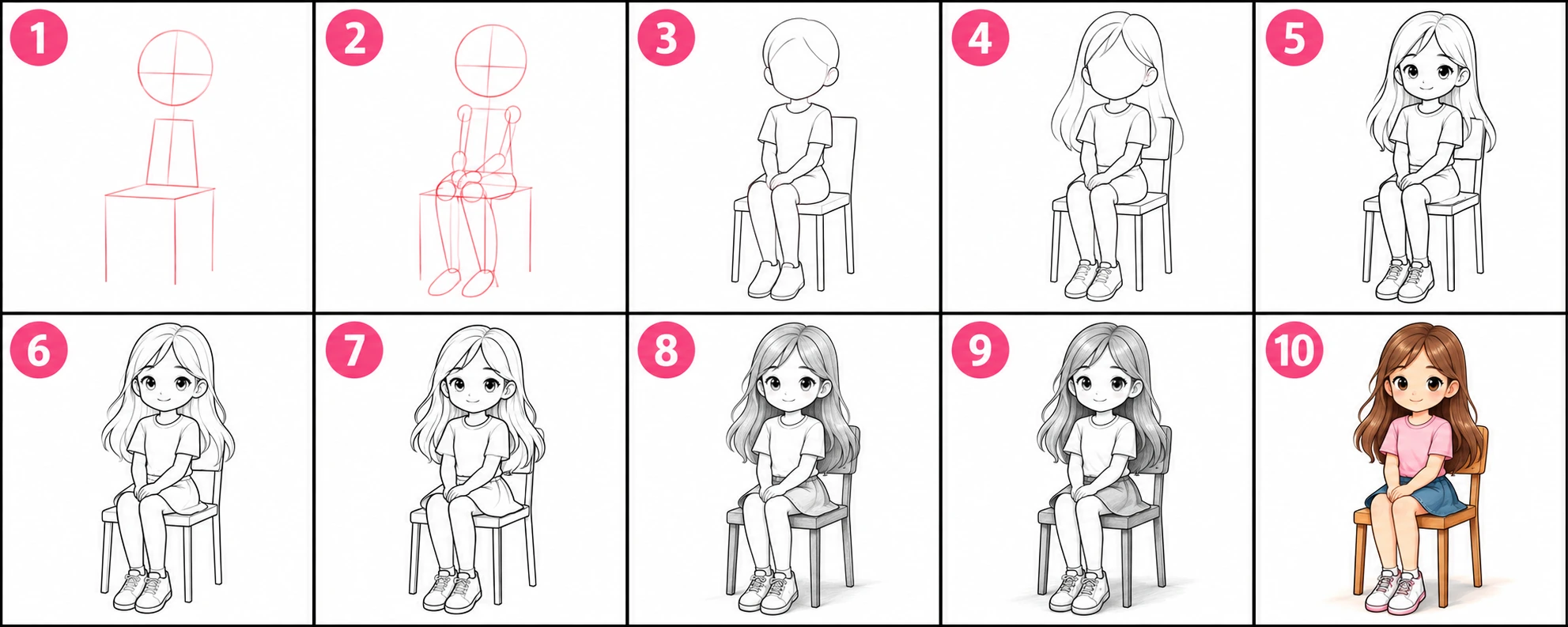 1

2

3

4

5

6

7

8

9

10